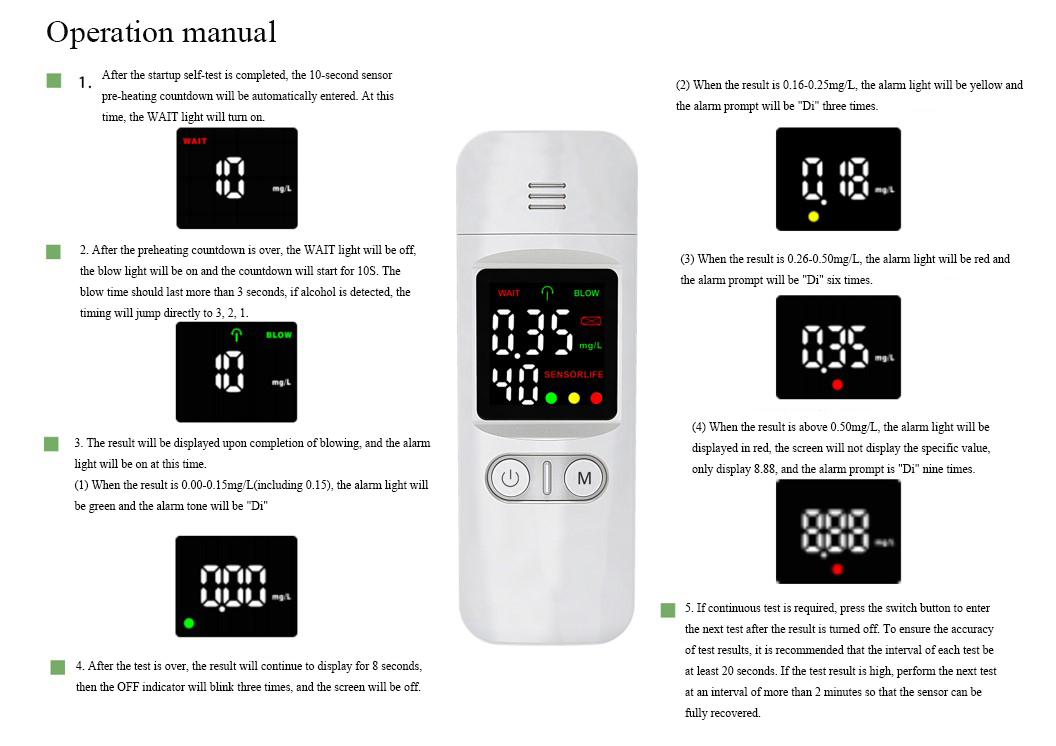 Operation manual

1. After the startup self-test is completed, the 10-second sensor pre-heating countdown will be automatically entered. At this time, the WAIT light will turn on.

WAIT
10
mg/L

2. After the preheating countdown is over, the WAIT light will be off, the blow light will be on and the countdown will start for 10S. The blow time should last more than 3 seconds, if alcohol is detected, the timing will jump directly to 3, 2, 1.

BLOW
10
mg/L

3. The result will be displayed upon completion of blowing, and the alarm light will be on at this time.
(1) When the result is 0.00-0.15mg/L(including 0.15), the alarm light will be green and the alarm tone will be "Di"

0.00
mg/L

4. After the test is over, the result will continue to display for 8 seconds, then the OFF indicator will blink three times, and the screen will be off.

WAIT
BLOW
0.35
mg/L
40
SENSORLIFE
M

(2) When the result is 0.16-0.25mg/L, the alarm light will be yellow and the alarm prompt will be "Di" three times.

0.18
mg/L

(3) When the result is 0.26-0.50mg/L, the alarm light will be red and the alarm prompt will be "Di" six times.

0.35
mg/L

(4) When the result is above 0.50mg/L, the alarm light will be displayed in red, the screen will not display the specific value, only display 8.88, and the alarm prompt is "Di" nine times.

8.88
mg/L

5. If continuous test is required, press the switch button to enter the next test after the result is turned off. To ensure the accuracy of test results, it is recommended that the interval of each test be at least 20 seconds. If the test result is high, perform the next test at an interval of more than 2 minutes so that the sensor can be fully recovered.