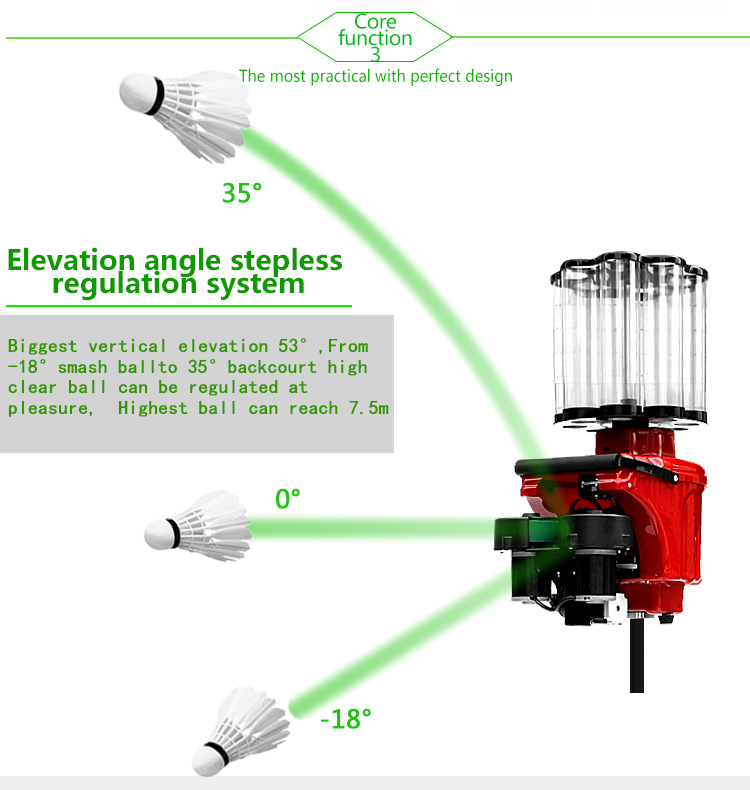 Core function 3

The most practical with perfect design

35°

Elevation angle stepless regulation system

Biggest vertical elevation 53° ,From -18° smash ballto 35° backcourt high clear ball can be regulated at pleasure,  Highest ball can reach 7.5m

0°

-18°