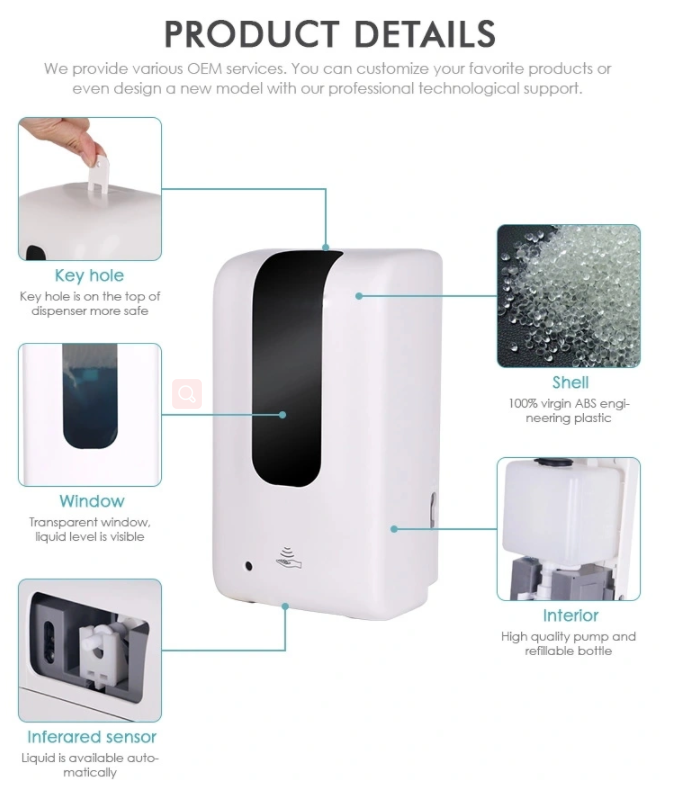 PRODUCT DETAILS

We provide various OEM services. You can customize your favorite products or even design a new model with our professional technological support.

Key hole

Key hole is on the top of dispenser more safe

Window

Transparent window, liquid level is visible

Inferared sensor

Liquid is available automatically

Shell

100% virgin ABS engineering plastic

Interior

High quality pump and refillable bottle