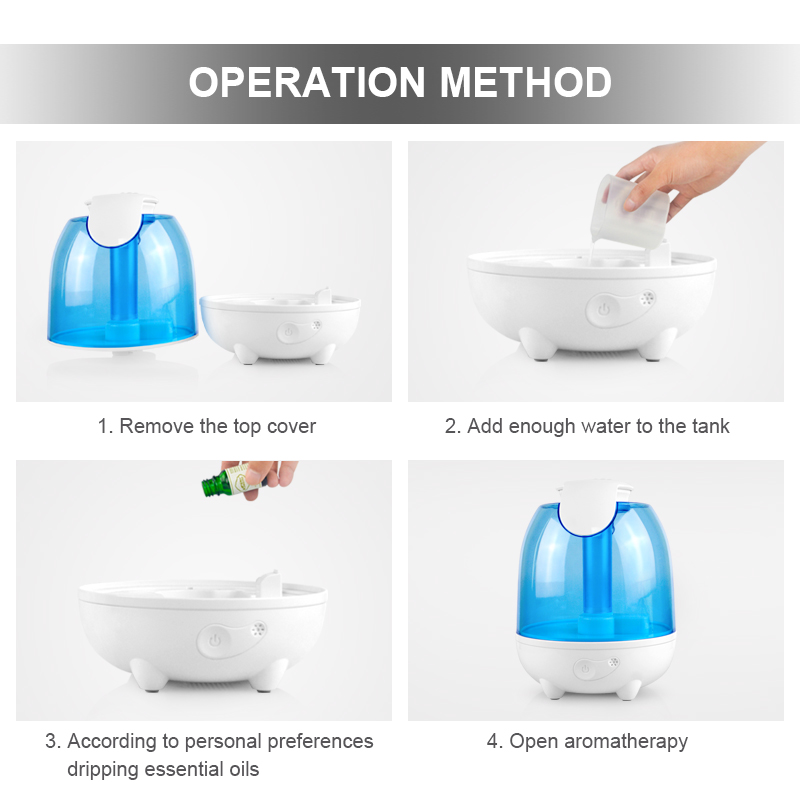 OPERATION METHOD

1. Remove the top cover

2. Add enough water to the tank

3. According to personal preferences dripping essential oils

4. Open aromatherapy