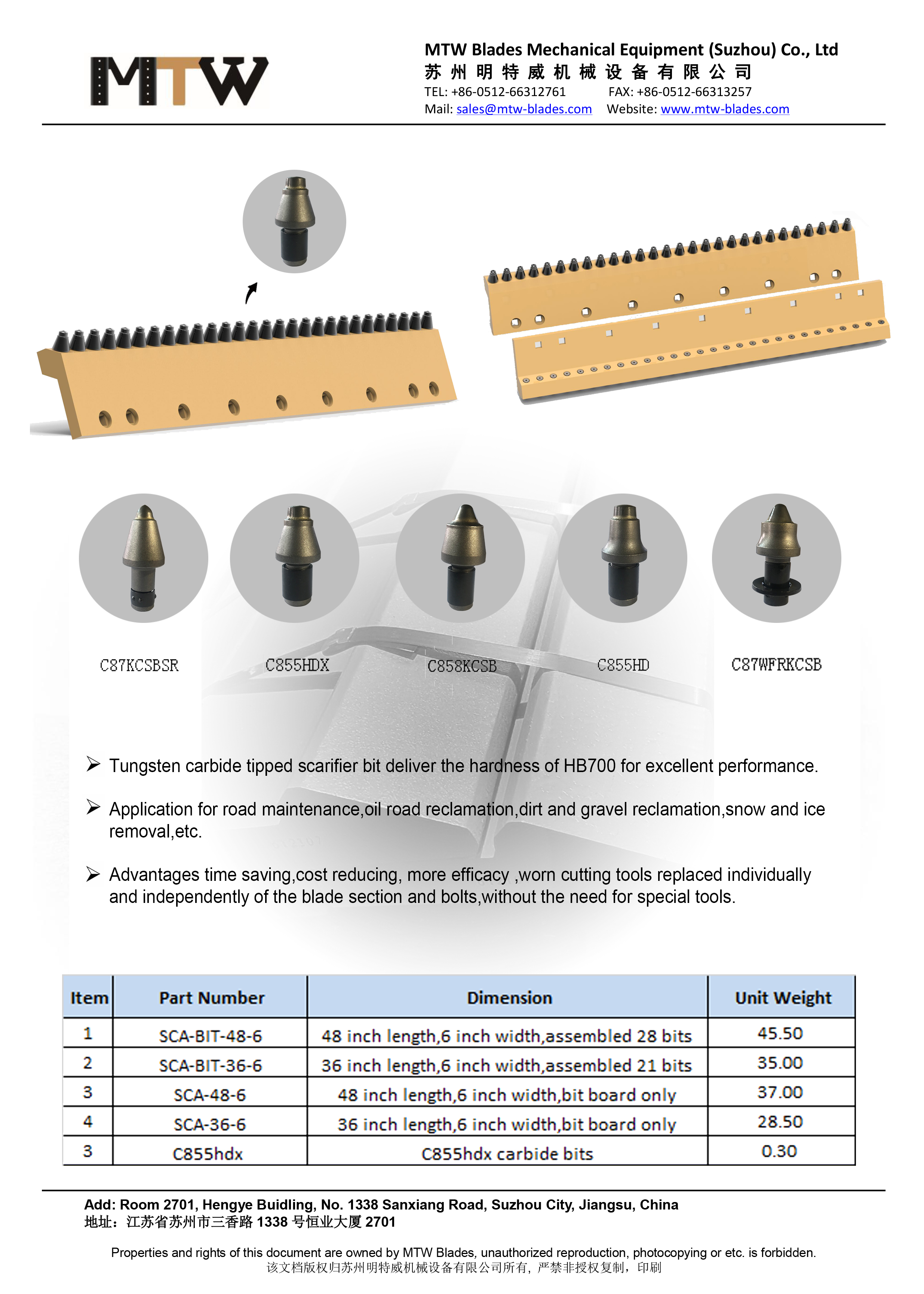 MTW

MTW Blades Mechanical Equipment (Suzhou) Co., Ltd
苏州明特威机械设备有限公司
TEL: +86-0512-66312761 FAX: +86-0512-66313257
Mail: sales@mtw-blades.com Website: www.mtw-blades.com

C87KCSBSR C855HDX C858KCSB C855HD C87WFRKCSB

➢ Tungsten carbide tipped scarifier bit deliver the hardness of HB700 for excellent performance.

➢ Application for road maintenance,oil road reclamation,dirt and gravel reclamation,snow and ice removal,etc.

➢ Advantages time saving,cost reducing, more efficacy ,worn cutting tools replaced individually and independently of the blade section and bolts,without the need for special tools.

| Item | Part Number | Dimension | Unit Weight |
|---|---|---|---|
| 1 | SCA-BIT-48-6 | 48 inch length,6 inch width,assembled 28 bits | 45.50 |
| 2 | SCA-BIT-36-6 | 36 inch length,6 inch width,assembled 21 bits | 35.00 |
| 3 | SCA-48-6 | 48 inch length,6 inch width,bit board only | 37.00 |
| 4 | SCA-36-6 | 36 inch length,6 inch width,bit board only | 28.50 |
| 3 | C855hdx | C855hdx carbide bits | 0.30 |

Add: Room 2701, Hengye Buidling, No. 1338 Sanxiang Road, Suzhou City, Jiangsu, China
地址：江苏省苏州市三香路 1338 号恒业大厦 2701

Properties and rights of this document are owned by MTW Blades, unauthorized reproduction, photocopying or etc. is forbidden.
该文档版权归苏州明特威机械设备有限公司所有，严禁非授权复制，印刷