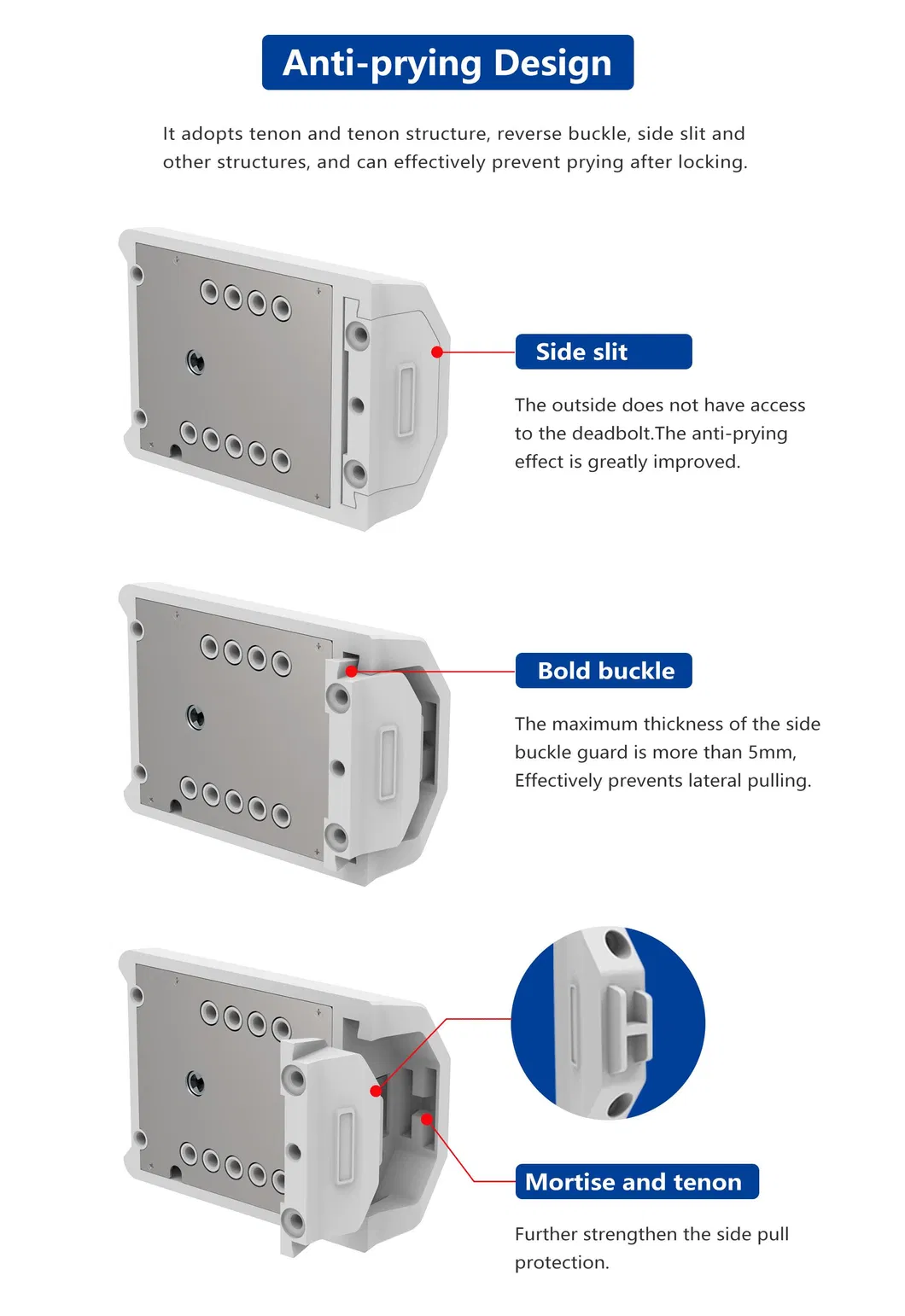 Anti-prying Design

It adopts tenon and tenon structure, reverse buckle, side slit and other structures, and can effectively prevent prying after locking.

Side slit

The outside does not have access to the deadbolt.The anti-prying effect is greatly improved.

Bold buckle

The maximum thickness of the side buckle guard is more than 5mm, Effectively prevents lateral pulling.

Mortise and tenon

Further strengthen the side pull protection.