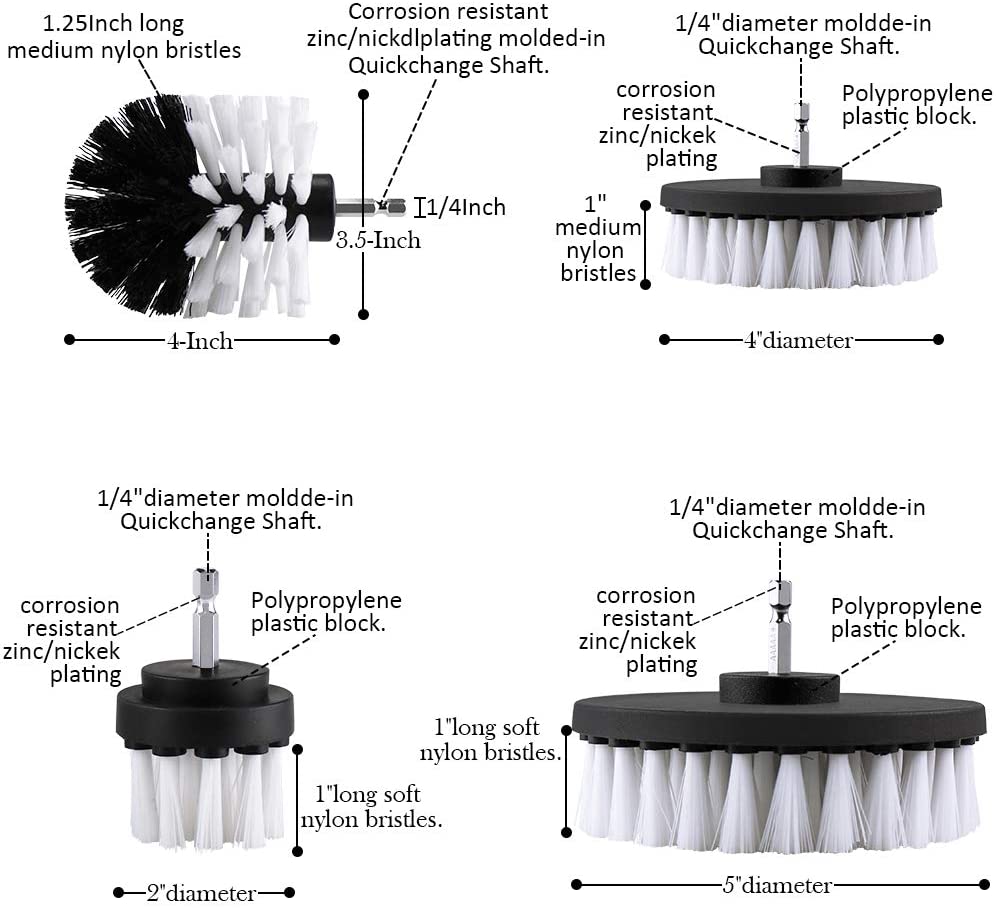 1.25Inch long medium nylon bristles

Corrosion resistant zinc/nickdlplating molded-in Quickchange Shaft.

1/4Inch

3.5-Inch

4-Inch

1/4"diameter moldde-in Quickchange Shaft.

corrosion resistant zinc/nickek plating

Polypropylene plastic block.

1" medium nylon bristles

4"diameter

1/4"diameter moldde-in Quickchange Shaft.

corrosion resistant zinc/nickek plating

Polypropylene plastic block.

1"long soft nylon bristles.

2"diameter

1/4"diameter moldde-in Quickchange Shaft.

corrosion resistant zinc/nickek plating

Polypropylene plastic block.

1"long soft nylon bristles.

5"diameter