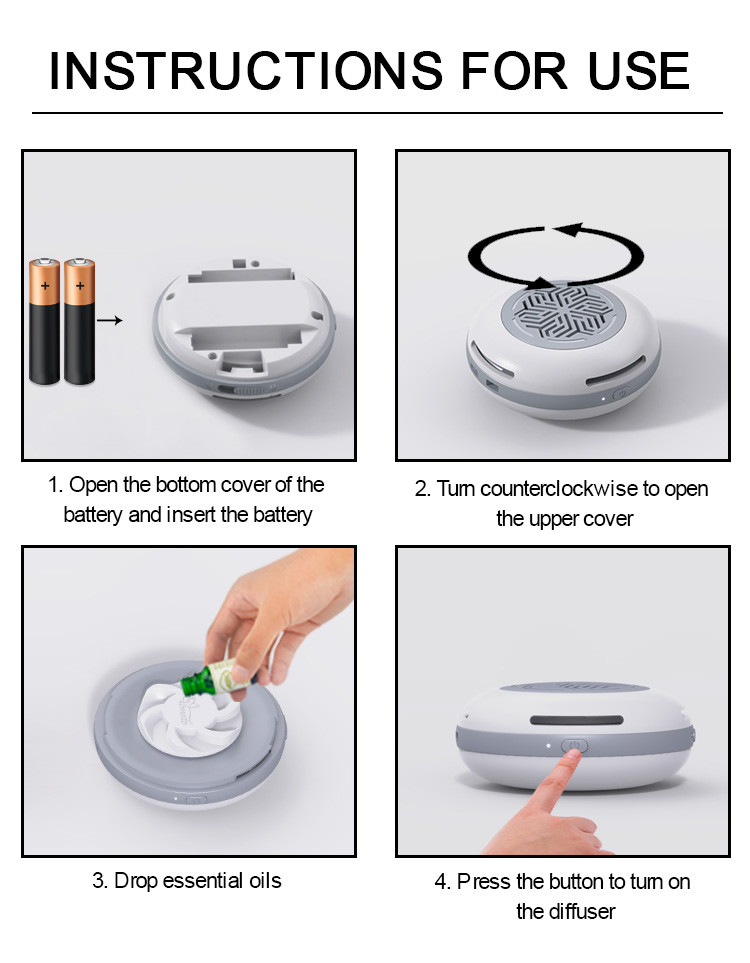 INSTRUCTIONS FOR USE

+

+

1. Open the bottom cover of the battery and insert the battery

2. Turn counterclockwise to open the upper cover

3. Drop essential oils

4. Press the button to turn on the diffuser