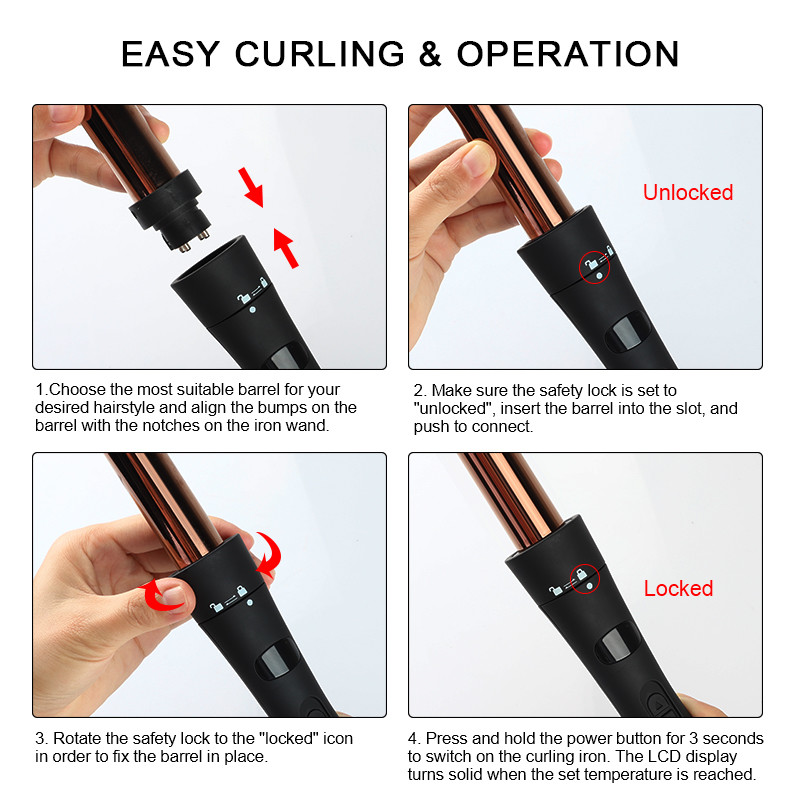 EASY CURLING & OPERATION

1.Choose the most suitable barrel for your desired hairstyle and align the bumps on the barrel with the notches on the iron wand.

Unlocked

2. Make sure the safety lock is set to "unlocked", insert the barrel into the slot, and push to connect.

3. Rotate the safety lock to the "locked" icon in order to fix the barrel in place.

Locked

4. Press and hold the power button for 3 seconds to switch on the curling iron. The LCD display turns solid when the set temperature is reached.