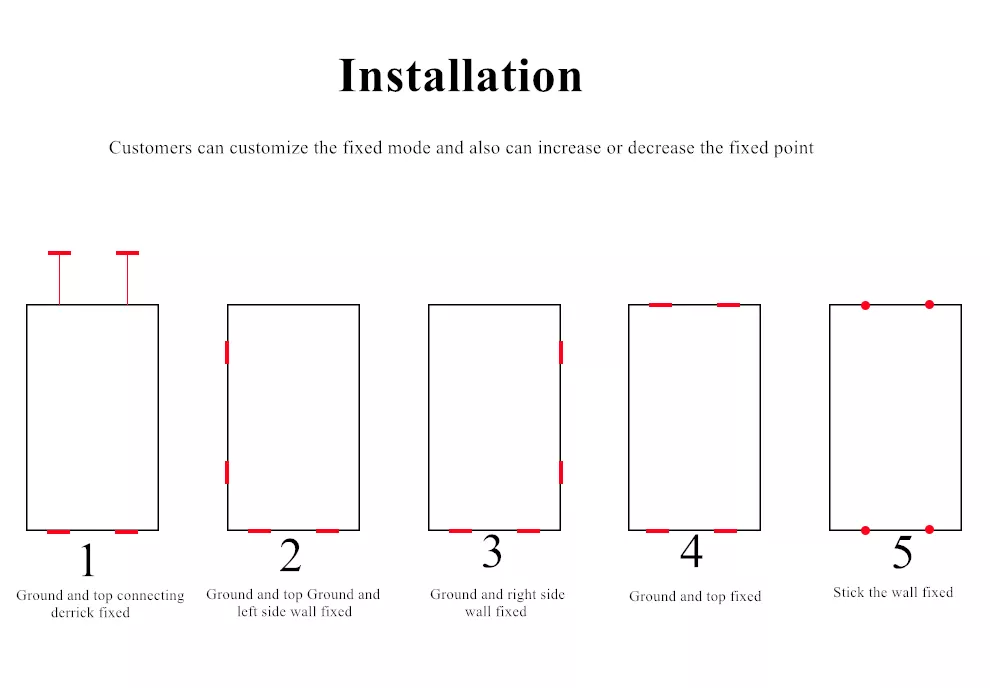 Installation

Customers can customize the fixed mode and also can increase or decrease the fixed point

1
Ground and top connecting derrick fixed

2
Ground and top Ground and left side wall fixed

3
Ground and right side wall fixed

4
Ground and top fixed

5
Stick the wall fixed