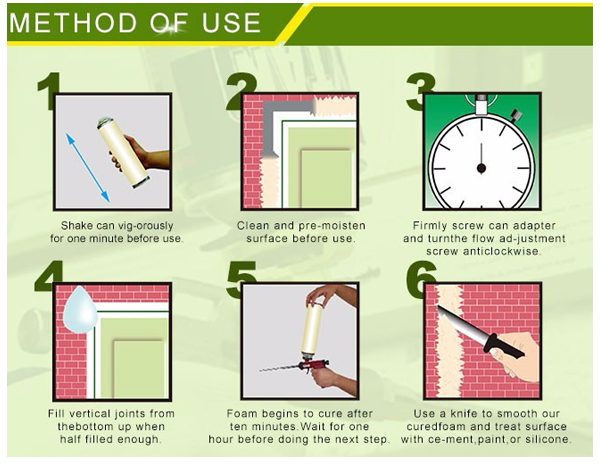 METHOD OF USE

1

Shake can vig-orously for one minute before use.

2

Clean and pre-moisten surface before use.

3

Firmly screw can adapter and turnthe flow ad-justment screw anticlockwise.

4

Fill vertical joints from thebottom up when half filled enough.

5

Foam begins to cure after ten minutes.Wait for one hour before doing the next step.

6

Use a knife to smooth our curedfoam and treat surface with ce-ment,paint,or silicone.