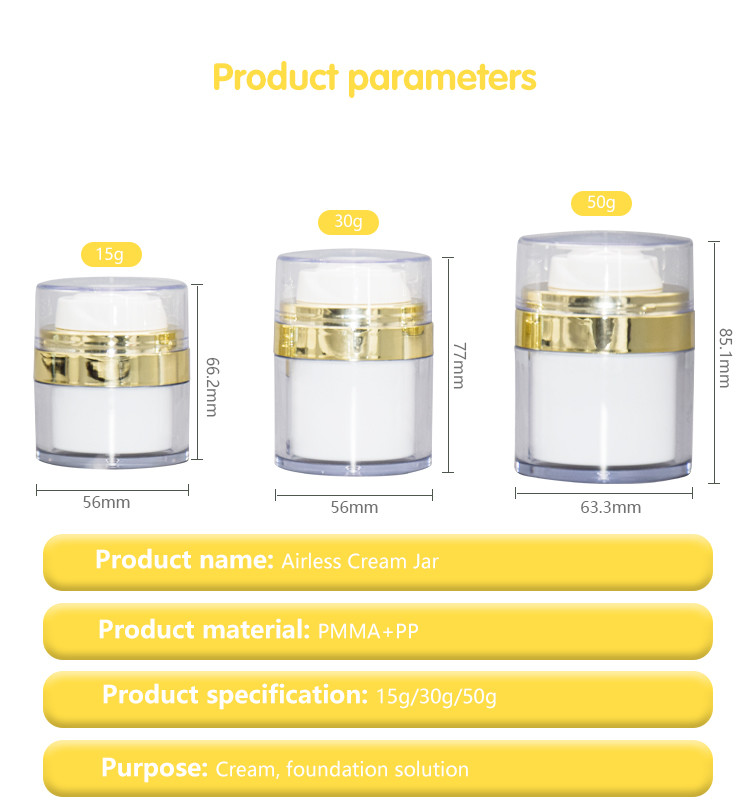 Product parameters

15g

66.2mm

56mm

30g

77mm

56mm

50g

85.1mm

63.3mm

Product name: Airless Cream Jar

Product material: PMMA+PP

Product specification: 15g/30g/50g

Purpose: Cream, foundation solution