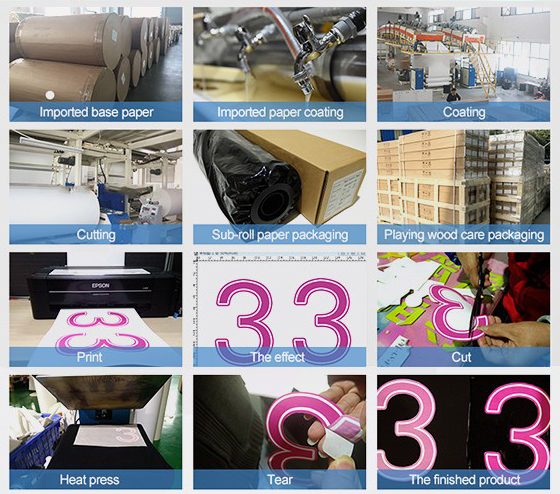 Imported base paper

Imported paper coating

Coating

Cutting

Sub-roll paper packaging

Playing wood care packaging

EPSON

Print

33

The effect

Cut

Heat press

Tear

33

The finished product