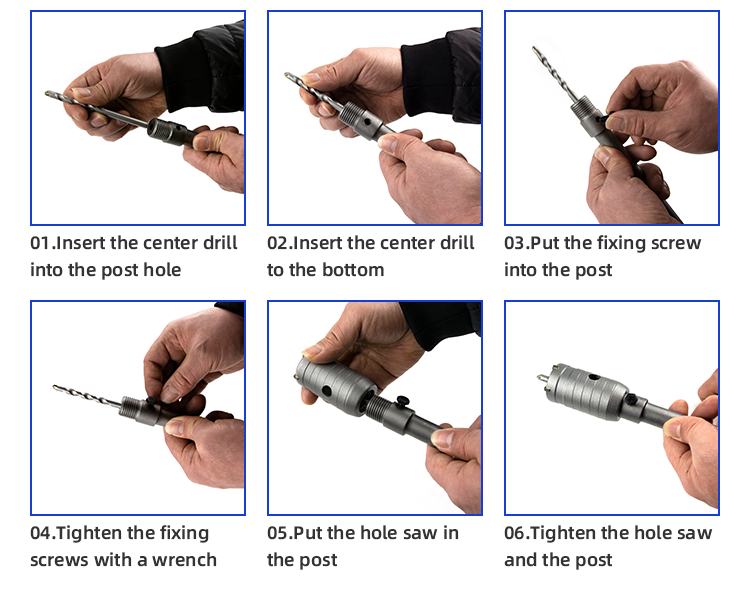 01.Insert the center drill into the post hole

02.Insert the center drill to the bottom

03.Put the fixing screw into the post

04.Tighten the fixing screws with a wrench

05.Put the hole saw in the post

06.Tighten the hole saw and the post