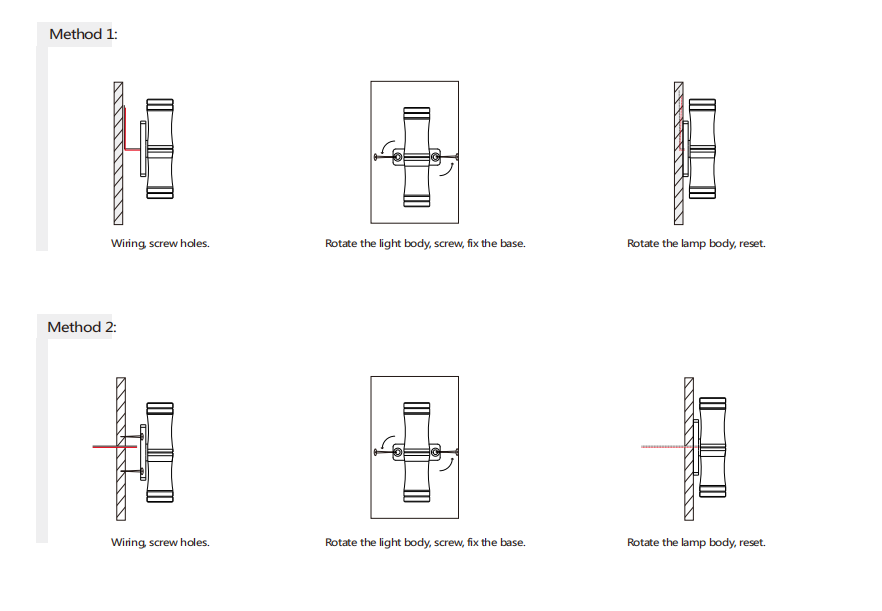 Method 1:

Wiring, screw holes.

Rotate the light body, screw, fix the base.

Rotate the lamp body, reset.

Method 2:

Wiring, screw holes.

Rotate the light body, screw, fix the base.

Rotate the lamp body, reset.