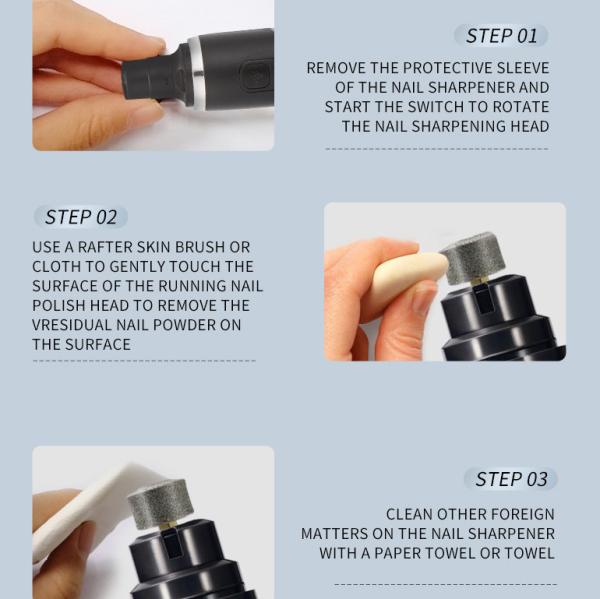 STEP 01

REMOVE THE PROTECTIVE SLEEVE OF THE NAIL SHARPENER AND START THE SWITCH TO ROTATE THE NAIL SHARPENING HEAD

STEP 02

USE A RAFTER SKIN BRUSH OR CLOTH TO GENTLY TOUCH THE SURFACE OF THE RUNNING NAIL POLISH HEAD TO REMOVE THE VRESIDUAL NAIL POWDER ON THE SURFACE

STEP 03

CLEAN OTHER FOREIGN MATTERS ON THE NAIL SHARPENER WITH A PAPER TOWEL OR TOWEL