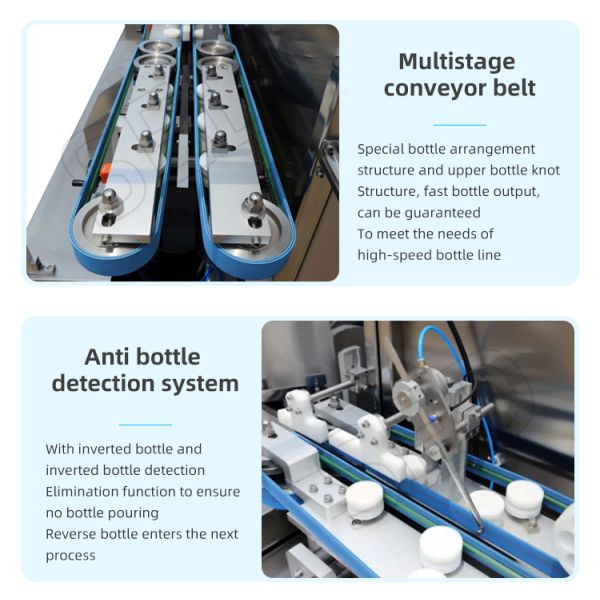 Multistage conveyor belt

Special bottle arrangement structure and upper bottle knot Structure, fast bottle output, can be guaranteed To meet the needs of high-speed bottle line

Anti bottle detection system

With inverted bottle and inverted bottle detection Elimination function to ensure no bottle pouring Reverse bottle enters the next process