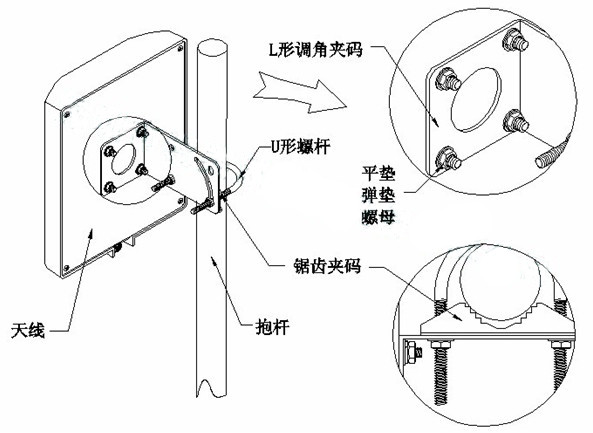 L形调角夹码

U形螺杆

平垫
弹垫
螺母

锯齿夹码

天线

抱杆