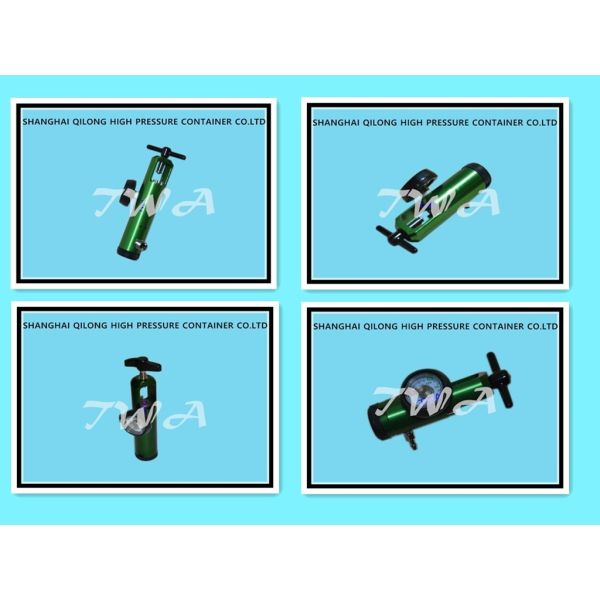 SHANGHAI QILONG HIGH PRESSURE CONTAINER CO.LTD

TWA

SHANGHAI QILONG HIGH PRESSURE CONTAINER CO.LTD

TWA

SHANGHAI QILONG HIGH PRESSURE CONTAINER CO.LTD

TWA

SHANGHAI QILONG HIGH PRESSURE CONTAINER CO.LTD

TWA