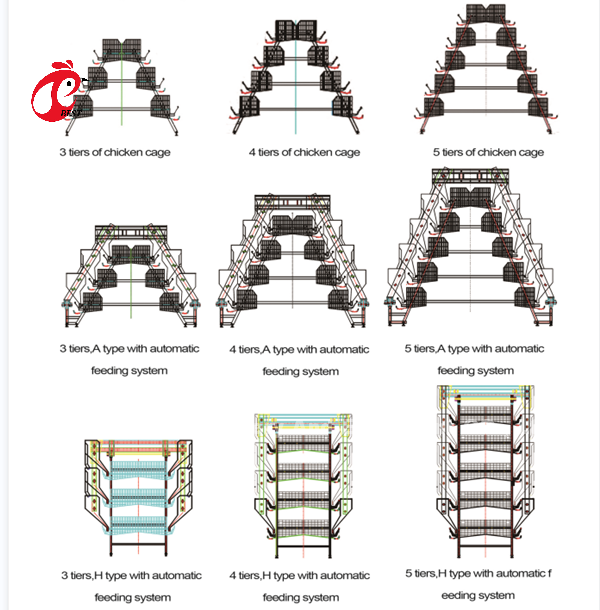 BEST

3 tiers of chicken cage

4 tiers of chicken cage

5 tiers of chicken cage

3 tiers,A type with automatic feeding system

4 tiers,A type with automatic feeding system

5 tiers,A type with automatic feeding system

3 tiers,H type with automatic feeding system

4 tiers,H type with automatic feeding system

5 tiers,H type with automatic f eeding system