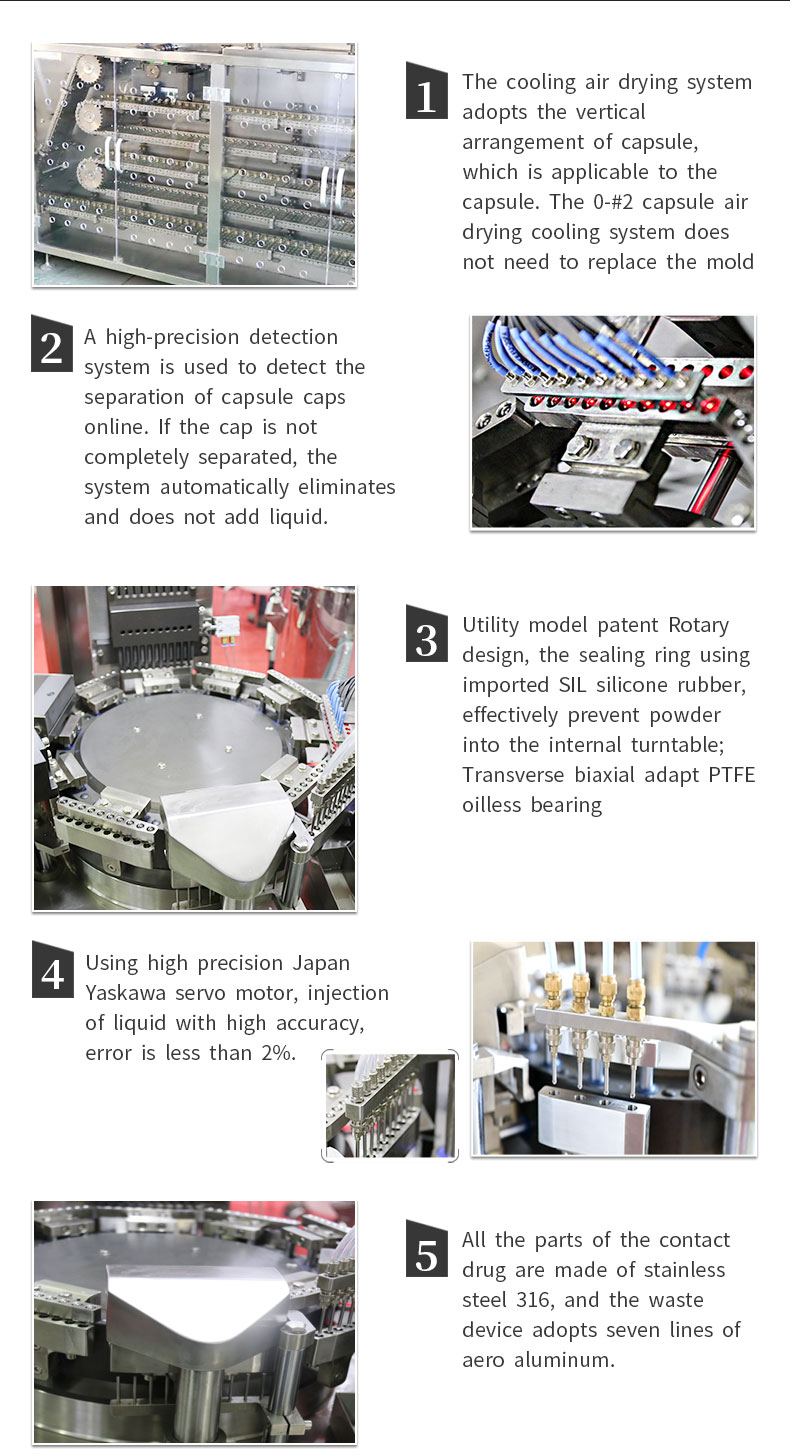 1 The cooling air drying system adopts the vertical arrangement of capsule, which is applicable to the capsule. The 0-#2 capsule air drying cooling system does not need to replace the mold

2 A high-precision detection system is used to detect the separation of capsule caps online. If the cap is not completely separated, the system automatically eliminates and does not add liquid.

3 Utility model patent Rotary design, the sealing ring using imported SIL silicone rubber, effectively prevent powder into the internal turntable; Transverse biaxial adapt PTFE oilless bearing

4 Using high precision Japan Yaskawa servo motor, injection of liquid with high accuracy, error is less than 2%.

5 All the parts of the contact drug are made of stainless steel 316, and the waste device adopts seven lines of aero aluminum.