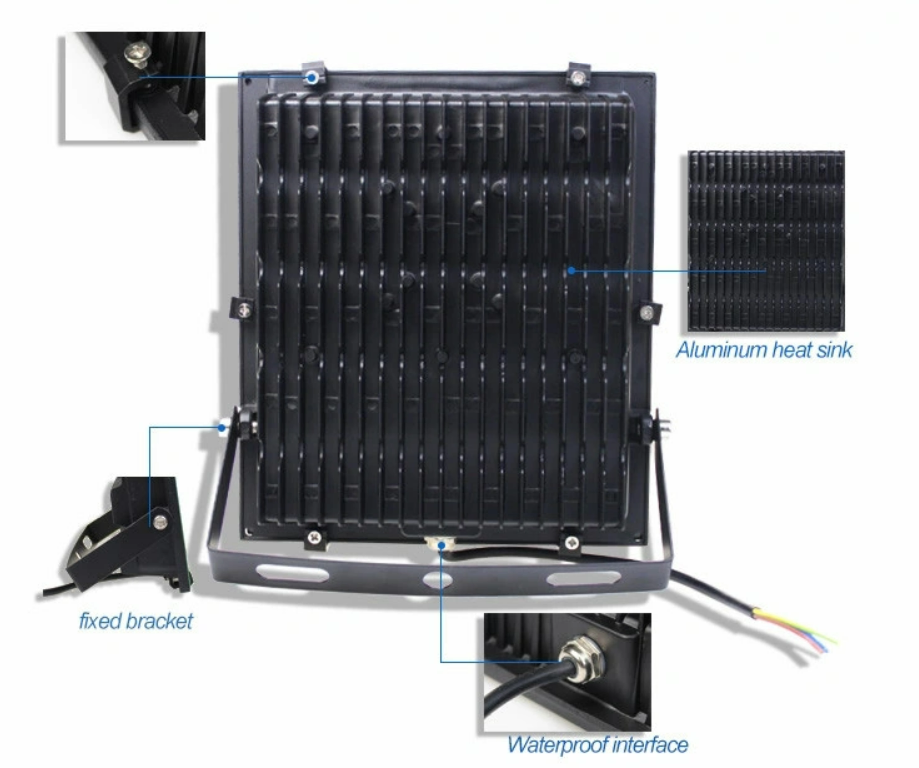 Aluminum heat sink

fixed bracket

Waterproof interface