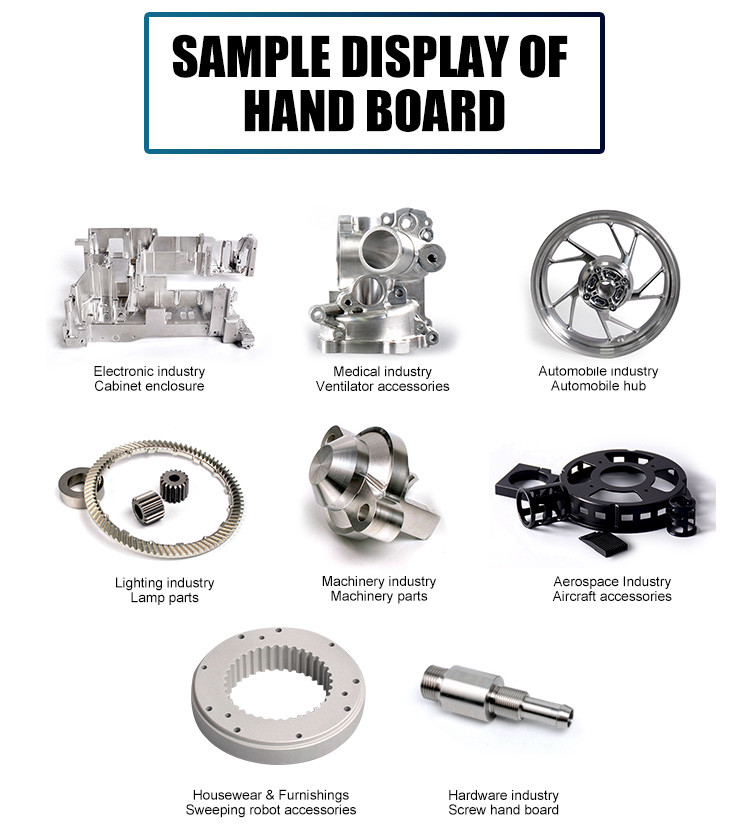 SAMPLE DISPLAY OF HAND BOARD

Electronic industry
Cabinet enclosure

Medical industry
Ventilator accessories

Automobile industry
Automobile hub

Lighting industry
Lamp parts

Machinery industry
Machinery parts

Aerospace Industry
Aircraft accessories

Housewear & Furnishings
Sweeping robot accessories

Hardware industry
Screw hand board