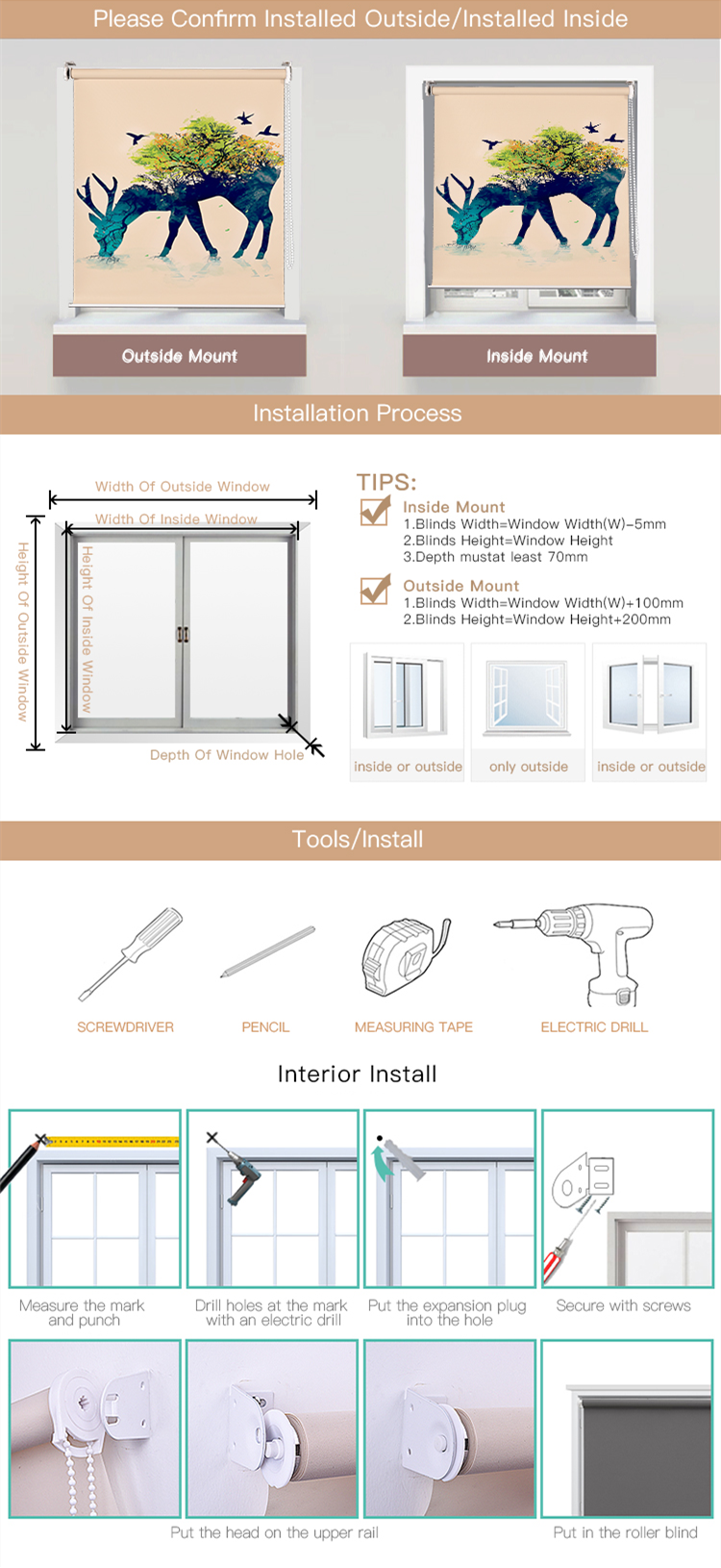 Please Confirm Installed Outside/Installed Inside

Outside Mount

Inside Mount

Installation Process

Width Of Outside Window

Width Of Inside Window

Height Of Outside Window

Height Of Inside Window

Depth Of Window Hole

TIPS:

Inside Mount
1.Blinds Width=Window Width(W)-5mm
2.Blinds Height=Window Height
3.Depth mustat least 70mm

Outside Mount
1.Blinds Width=Window Width(W)+100mm
2.Blinds Height=Window Height+200mm

inside or outside

only outside

inside or outside

Tools/Install

SCREWDRIVER

PENCIL

MEASURING TAPE

ELECTRIC DRILL

Interior Install

Measure the mark and punch

Drill holes at the mark with an electric drill

Put the expansion plug into the hole

Secure with screws

Put the head on the upper rail

Put in the roller blind