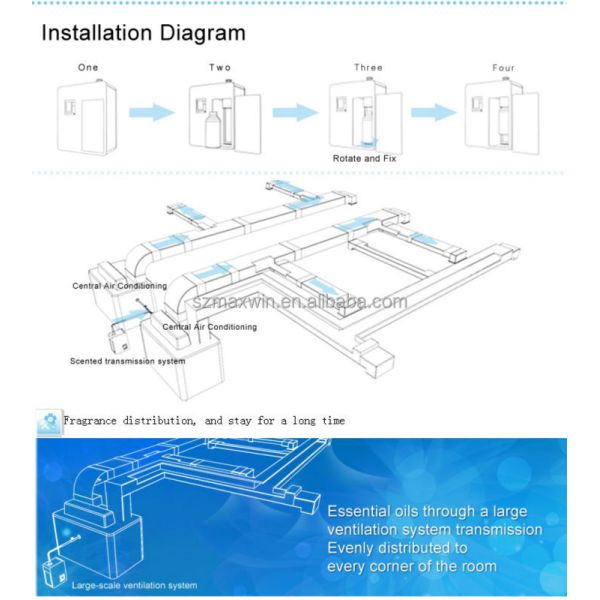 Installation Diagram

One

Two

Three

Four

Rotate and Fix

Central Air Conditioning

szmaxwin.en.alibaba.com

Central Air Conditioning

Scented transmission system

Fragrance distribution, and stay for a long time

Essential oils through a large ventilation system transmission Evenly distributed to every corner of the room

Large-scale ventilation system