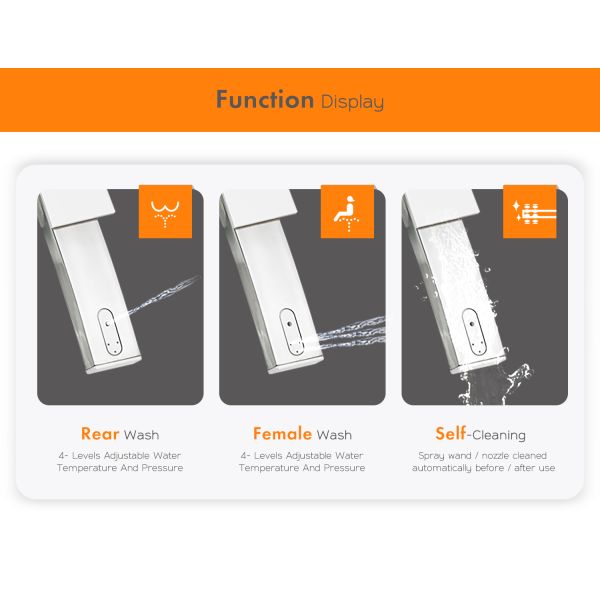 Function Display

Rear Wash

4- Levels Adjustable Water Temperature And Pressure

Female Wash

4- Levels Adjustable Water Temperature And Pressure

Self-Cleaning

Spray wand / nozzle cleaned automatically before / after use