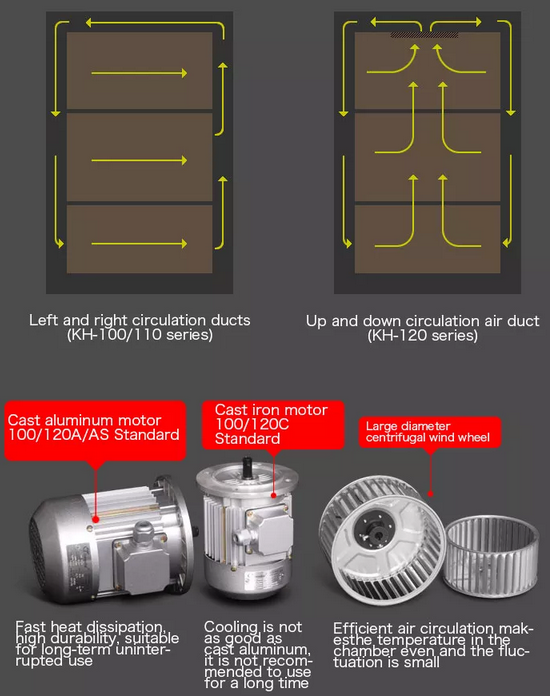 Left and right circulation ducts
(KH-100/110 series)

Up and down circulation air duct
(KH-120 series)

Cast aluminum motor
100/120A/AS Standard

Cast iron motor
100/120C
Standard

Large diameter
centrifugal wind wheel

Fast heat dissipation, high durability, suitable for long-term uninterrupted use

Cooling is not as good as cast aluminum, it is not recommended to use for a long time

Efficient air circulation makesthe temperature in the chamber even and the fluctuation is small