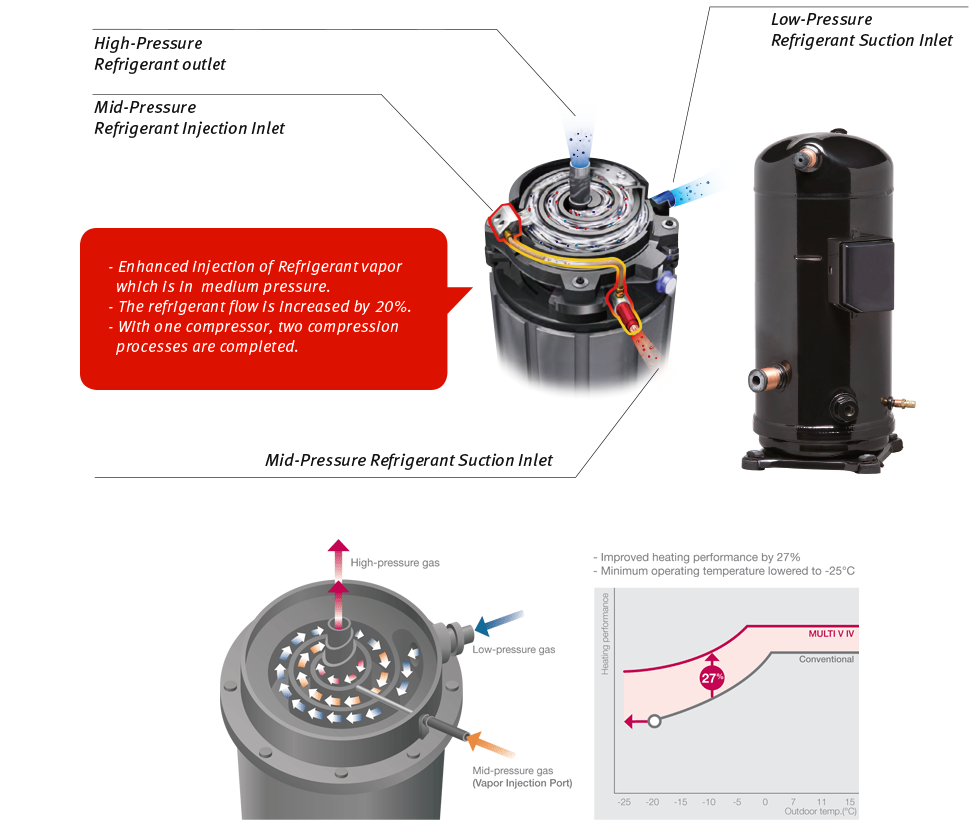 High-Pressure
Refrigerant outlet

Mid-Pressure
Refrigerant Injection Inlet

Low-Pressure
Refrigerant Suction Inlet

- Enhanced Injection of Refrigerant vapor which is in medium pressure.
- The refrigerant flow is increased by 20%.
- With one compressor, two compression processes are completed.

Mid-Pressure Refrigerant Suction Inlet

High-pressure gas

Low-pressure gas

Mid-pressure gas
(Vapor Injection Port)

- Improved heating performance by 27%
- Minimum operating temperature lowered to -25°C

Heating performance

MULTI V IV

Conventional

27%

-25 -20 -15 -10 -5 0 7 11 15
Outdoor temp.(°C)