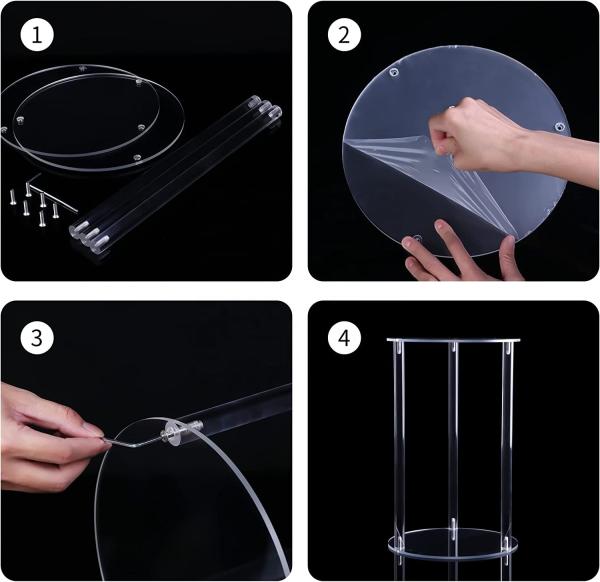 1

2

3

4