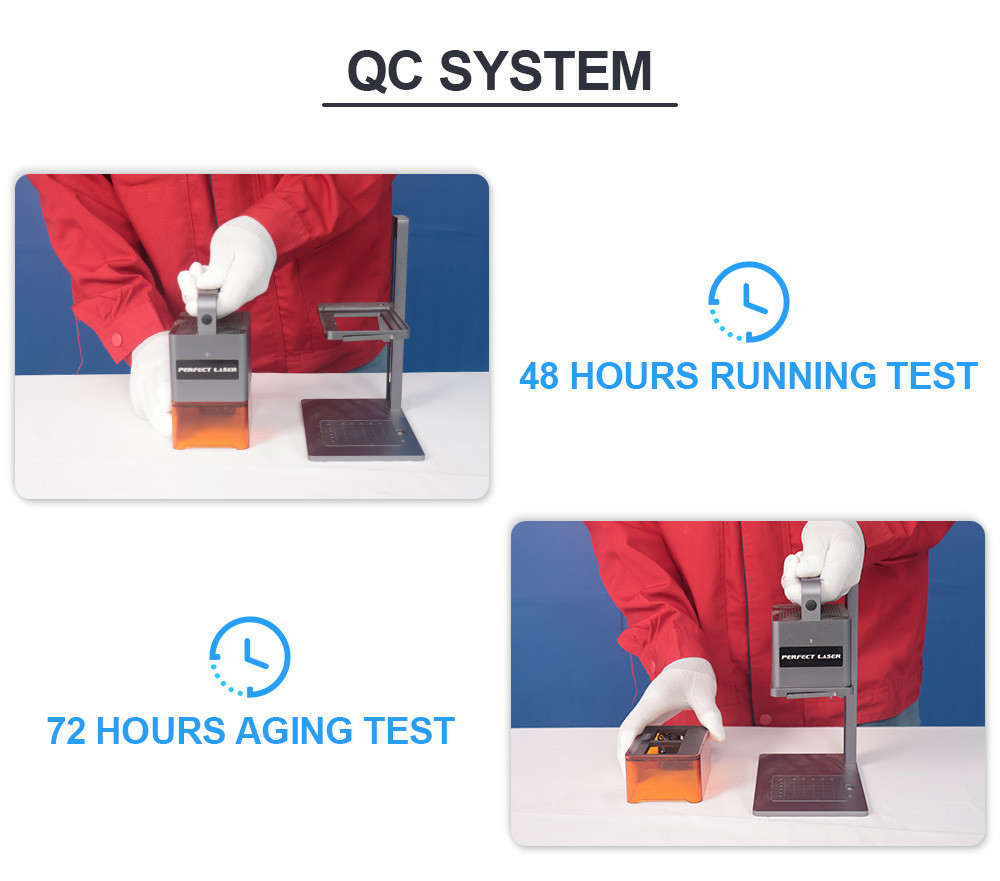 QC SYSTEM

PERFECT LASER

48 HOURS RUNNING TEST

72 HOURS AGING TEST

PERFECT LASER