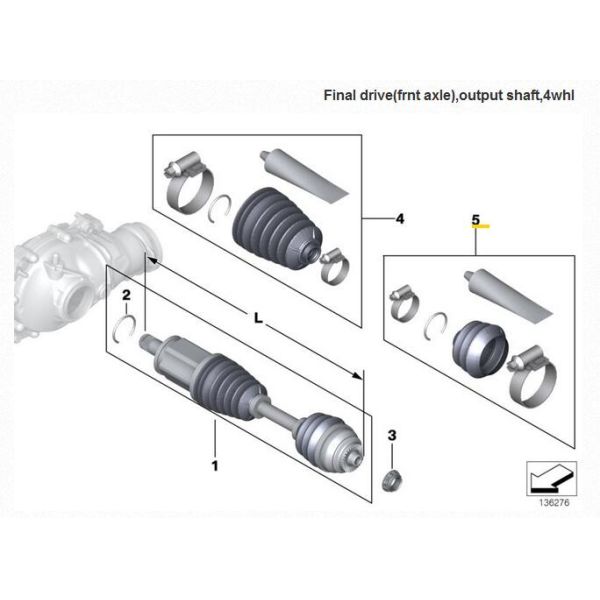 Final drive(frnt axle),output shaft,4whl

4

5

2

L

1

3

136276