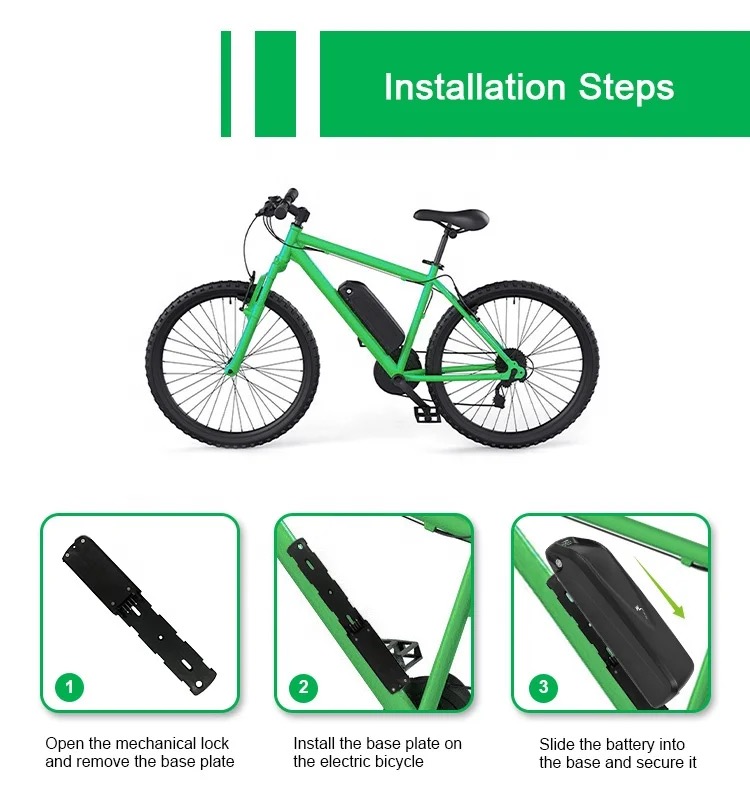 Installation Steps

1

Open the mechanical lock and remove the base plate

2

Install the base plate on the electric bicycle

3

Slide the battery into the base and secure it