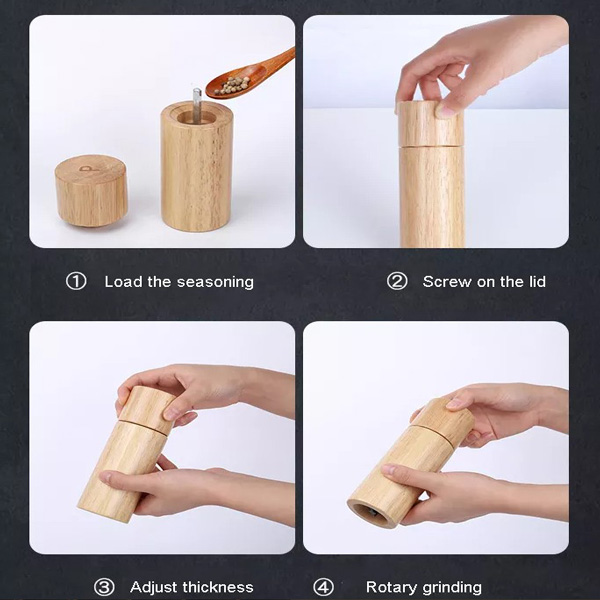 P

① Load the seasoning

② Screw on the lid

③ Adjust thickness

④ Rotary grinding