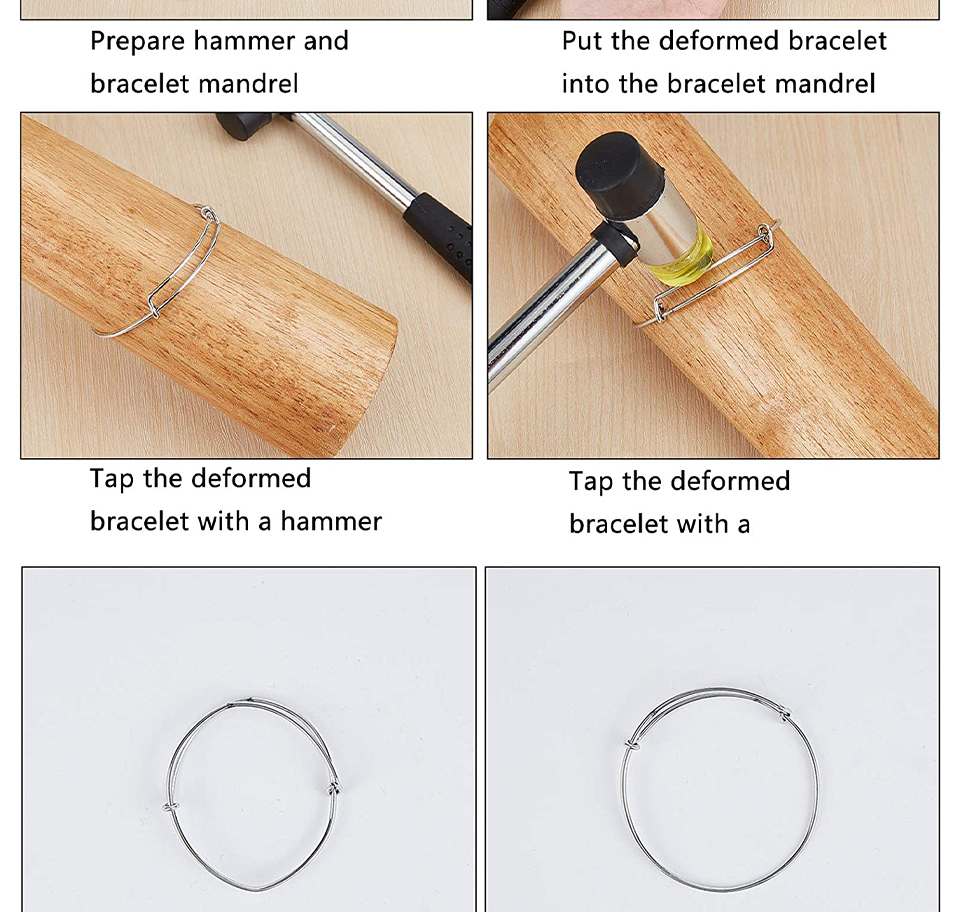 Prepare hammer and bracelet mandrel

Put the deformed bracelet into the bracelet mandrel

Tap the deformed bracelet with a hammer

Tap the deformed bracelet with a