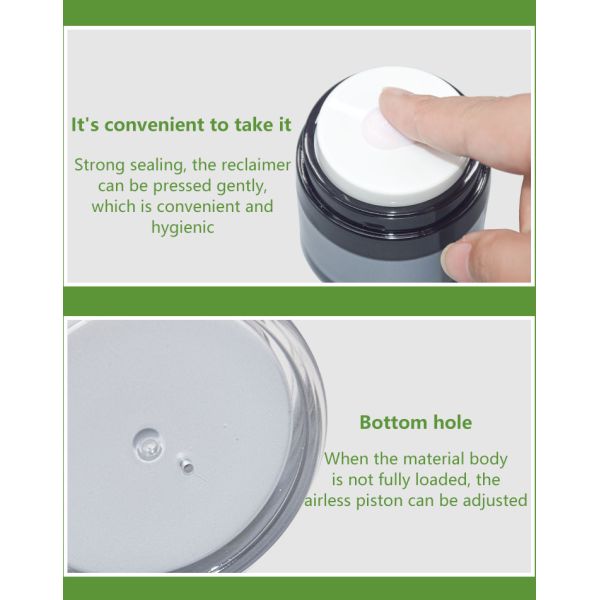 It's convenient to take it

Strong sealing, the reclaimer can be pressed gently, which is convenient and hygienic

Bottom hole

When the material body is not fully loaded, the airless piston can be adjusted