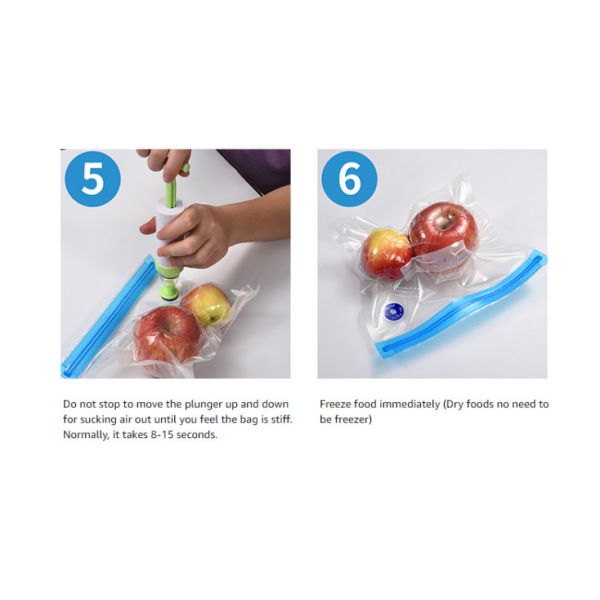 5

Do not stop to move the plunger up and down for sucking air out until you feel the bag is stiff. Normally, it takes 8-15 seconds.

6

Freeze food immediately (Dry foods no need to be freezer)