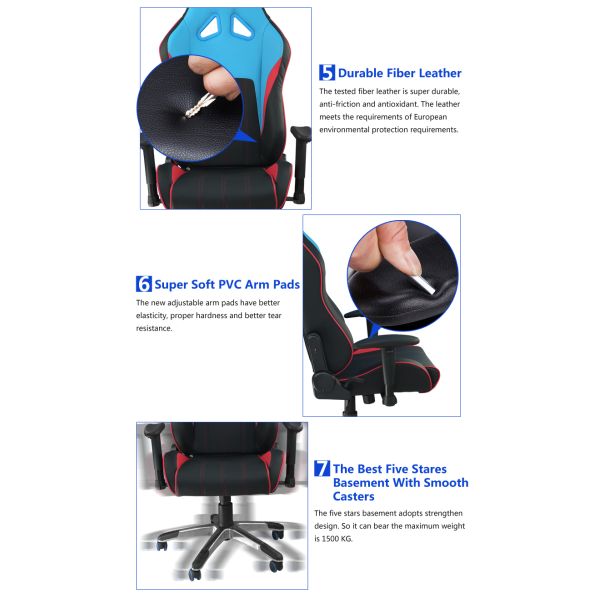 5 Durable Fiber Leather

The tested fiber leather is super durable, anti-friction and antioxidant. The leather meets the requirements of European environmental protection requirements.

6 Super Soft PVC Arm Pads

The new adjustable arm pads have better elasticity, proper hardness and better tear resistance.

7 The Best Five Stares Basement With Smooth Casters

The five stars basement adopts strengthen design. So it can bear the maximum weight is 1500 KG.