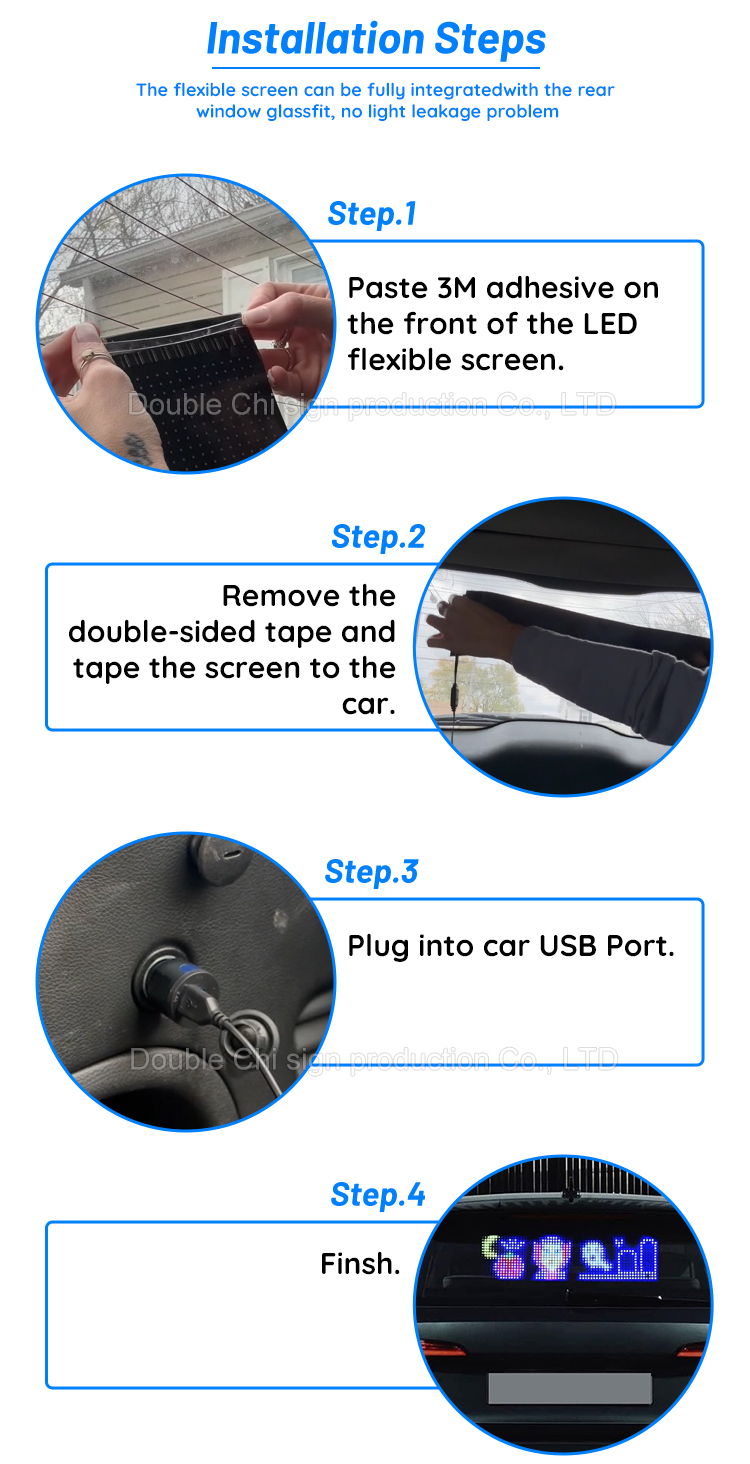 Installation Steps

The flexible screen can be fully integratedwith the rear window glassfit, no light leakage problem

Step.1

Paste 3M adhesive on the front of the LED flexible screen.

Double Chi sign production Co., LTD

Step.2

Remove the double-sided tape and tape the screen to the car.

Step.3

Plug into car USB Port.

Double Chi sign production Co., LTD

Step.4

Finsh.