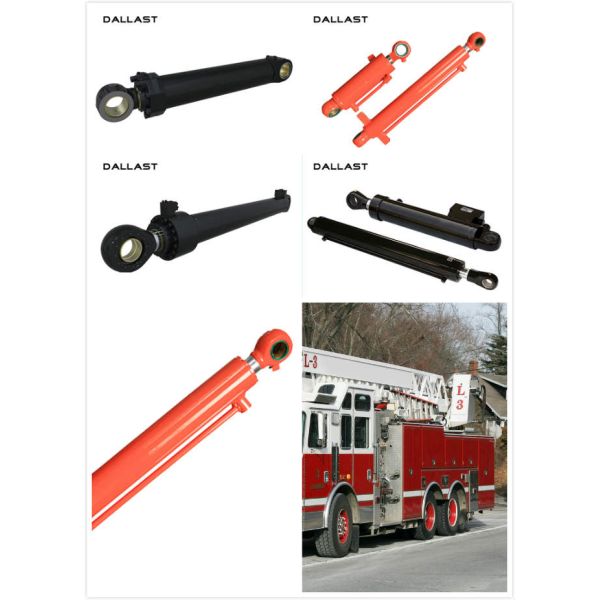 DALLAST

DALLAST

DALLAST

DALLAST

L-3

L
3