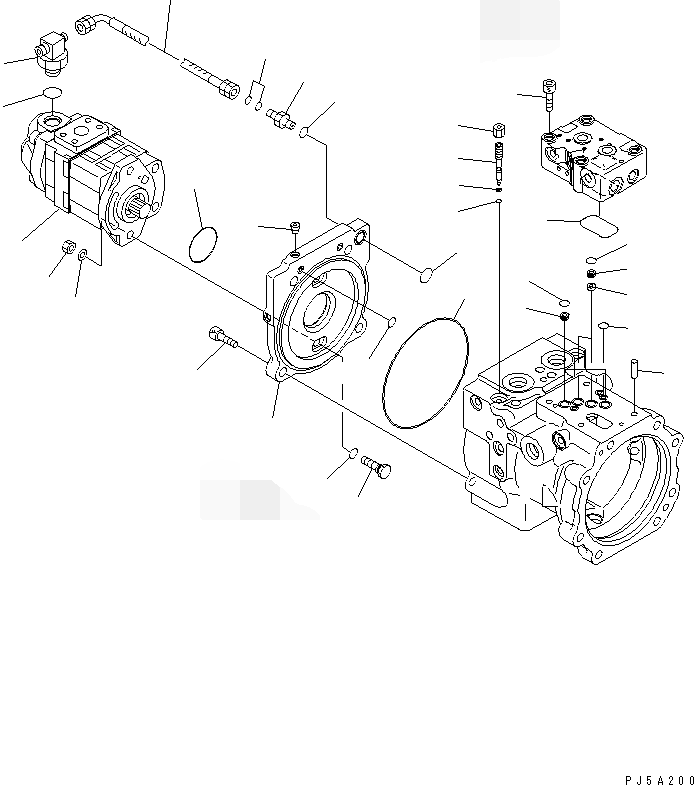 PJ5A200