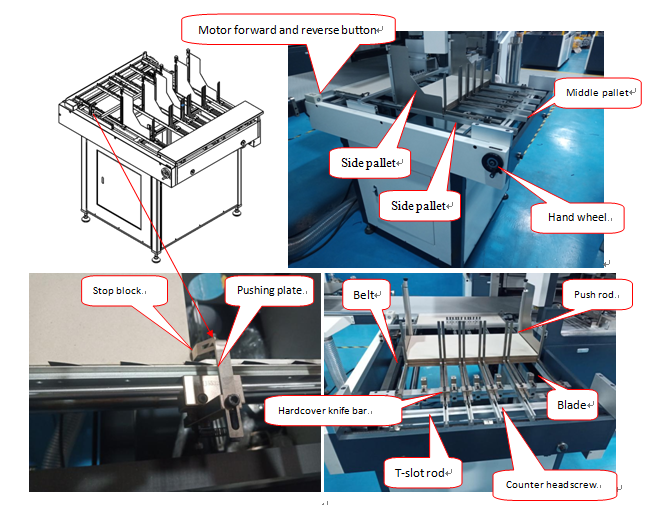 Motor forward and reverse button

Middle pallet

Side pallet

Side pallet

Hand wheel.

Stop block.

Pushing plate.

Belt

Push rod.

Hardcover knife bar.

Blade

T-slot rod

Counter head screw.