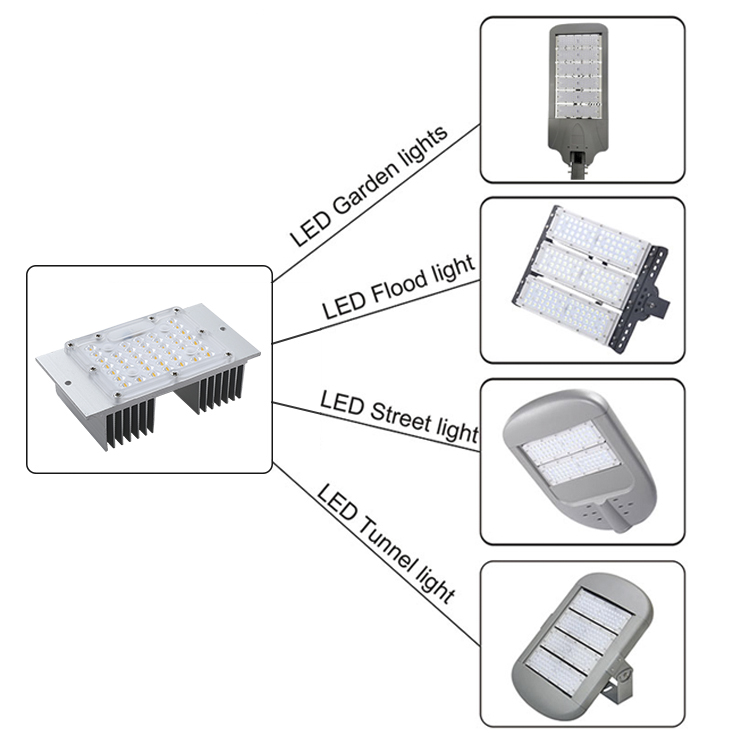 LED Garden lights

LED Flood light

LED Street light

LED Tunnel light