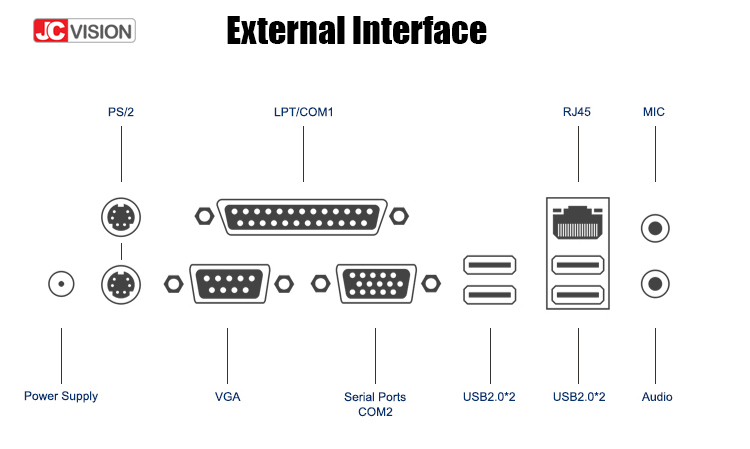 JC VISION

External Interface

PS/2

LPT/COM1

RJ45

MIC

Power Supply

VGA

Serial Ports COM2

USB2.0*2

USB2.0*2

Audio