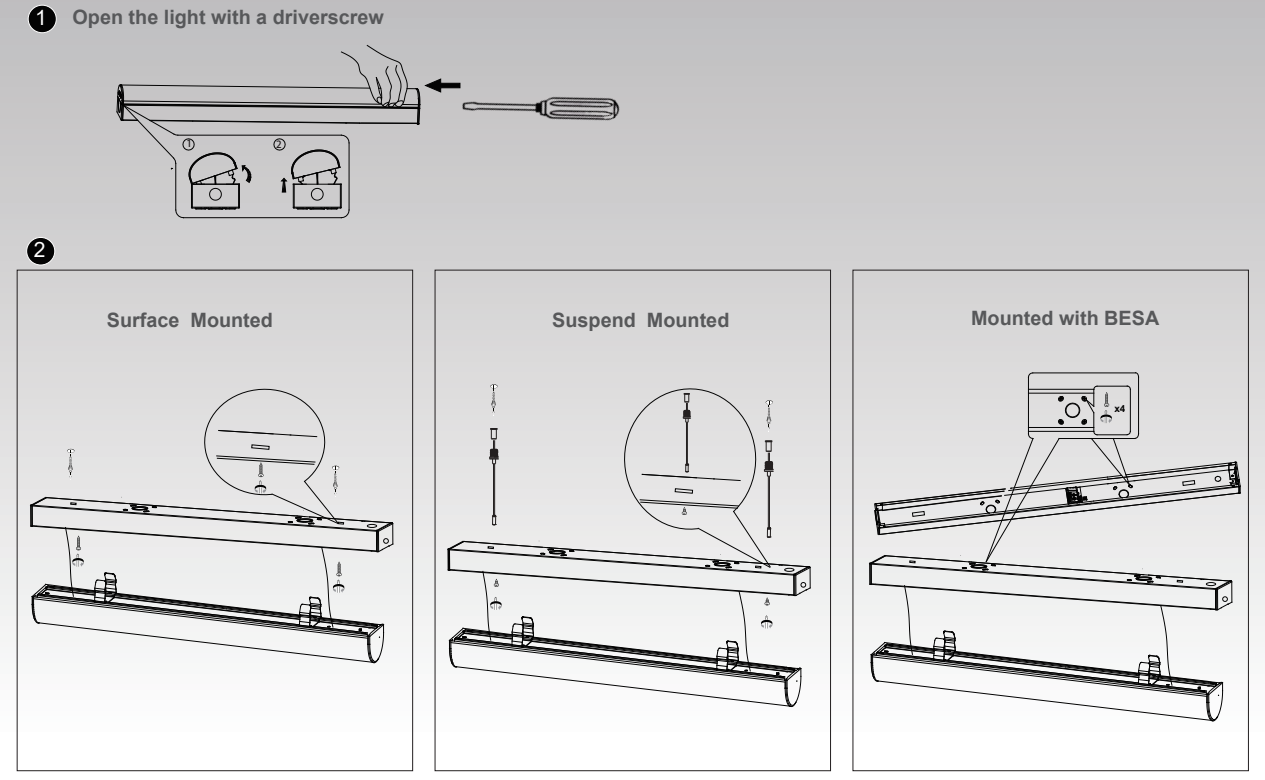 1 Open the light with a driverscrew

①
②

2

Surface Mounted

Suspend Mounted

Mounted with BESA

x4