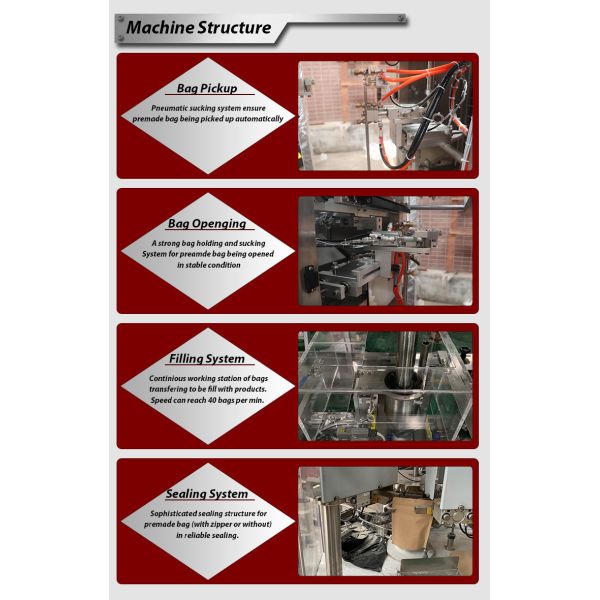 Machine Structure

Bag Pickup

Pneumatic sucking system ensure premade bag being picked up automatically

Bag Openging

A strong bag holding and sucking System for preamde bag being opened in stable condition

Filling System

Continious working station of bags transfering to be fill with products. Speed can reach 40 bags per min.

Sealing System

Sophisticated sealing structure for premade bag (with zipper or without) in reliable sealing.