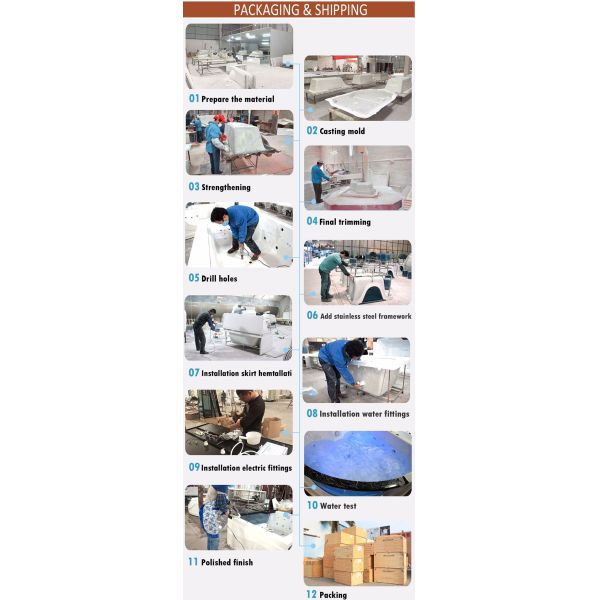 PACKAGING & SHIPPING

01 Prepare the material

02 Casting mold

03 Strengthening

04 Final trimming

05 Drill holes

06 Add stainless steel framework

07 Installation skirt hemtallati

08 Installation water fittings

09 Installation electric fittings

10 Water test

11 Polished finish

12 Packing