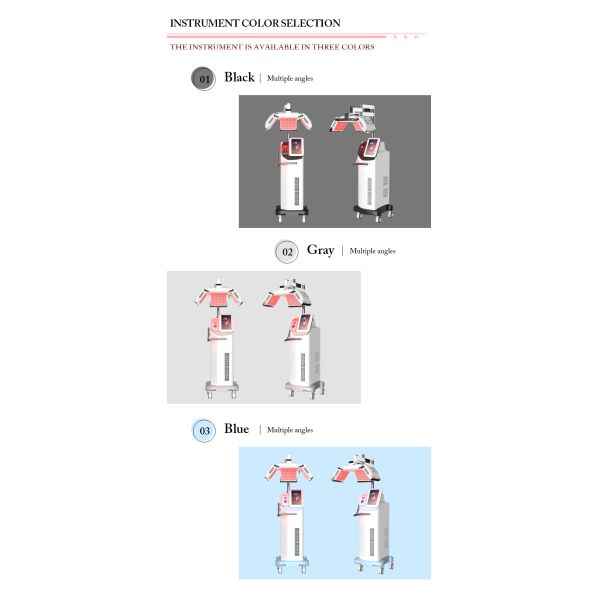 INSTRUMENT COLOR SELECTION

THE INSTRUMENT IS AVAILABLE IN THREE COLORS

01 Black | Multiple angles

02 Gray | Multiple angles

03 Blue | Multiple angles