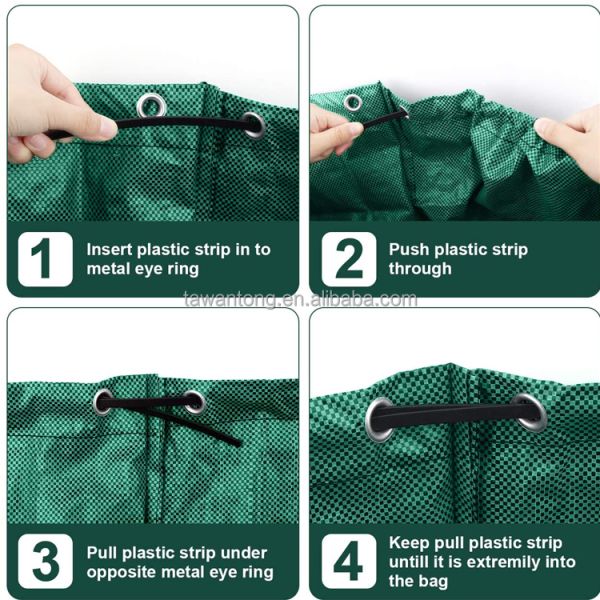 1
Insert plastic strip in to metal eye ring

2
Push plastic strip through

tawantong.en.alibaba.com

3
Pull plastic strip under opposite metal eye ring

4
Keep pull plastic strip untill it is extremily into the bag