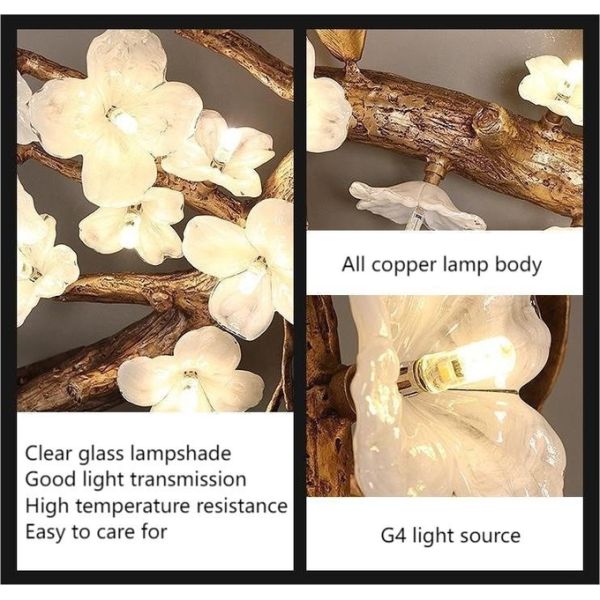 Clear glass lampshade
Good light transmission
High temperature resistance
Easy to care for

All copper lamp body

G4 light source