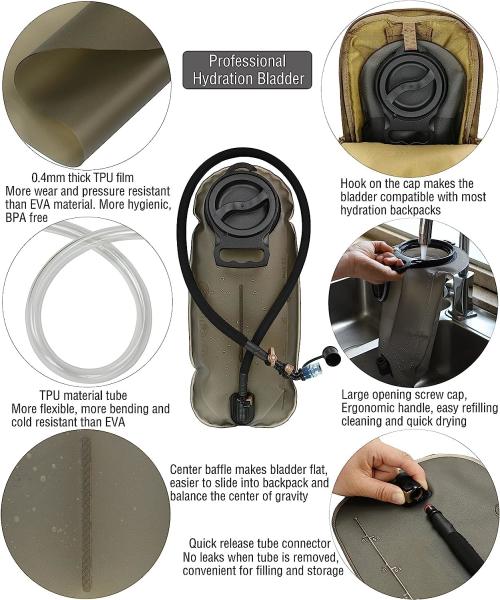 Professional Hydration Bladder

0.4mm thick TPU film
More wear and pressure resistant than EVA material. More hygienic, BPA free

Hook on the cap makes the bladder compatible with most hydration backpacks

TPU material tube
More flexible, more bending and cold resistant than EVA

Large opening screw cap, Ergonomic handle, easy refilling cleaning and quick drying

Center baffle makes bladder flat, easier to slide into backpack and balance the center of gravity

Quick release tube connector
No leaks when tube is removed, convenient for filling and storage